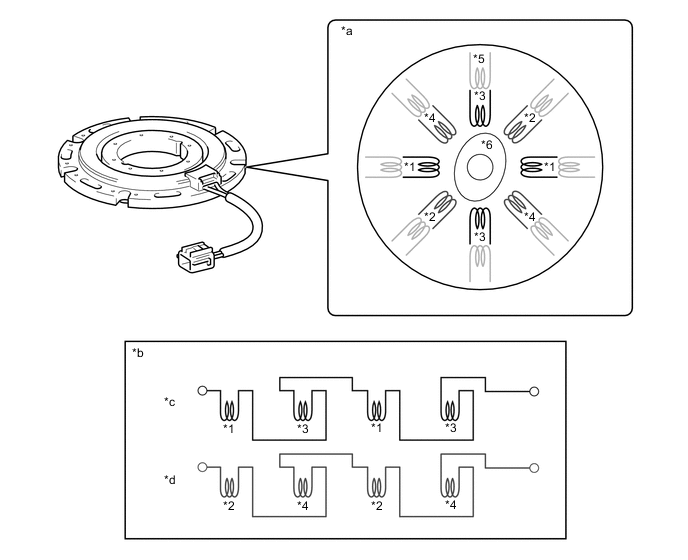 *a

*5
*3
*4
*2
*6
*1
*1
*2
*4
*3

*b

*c
*1
*3
*1
*3

*d
*2
*4
*2
*4