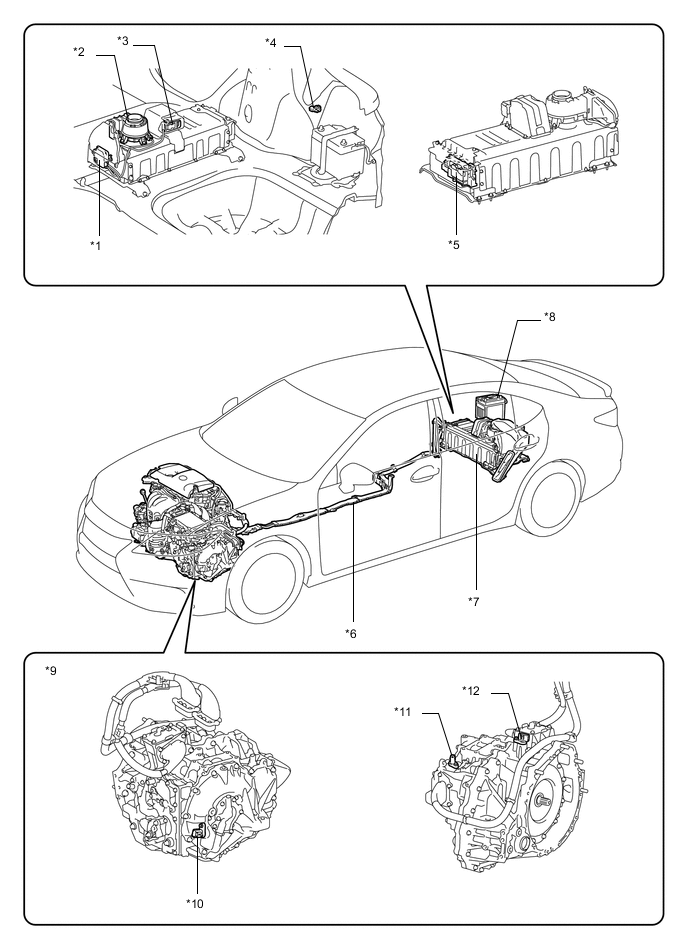 *2
*3
*4
*1
*5
*8
*7
*6
*9
*12
*11
*10