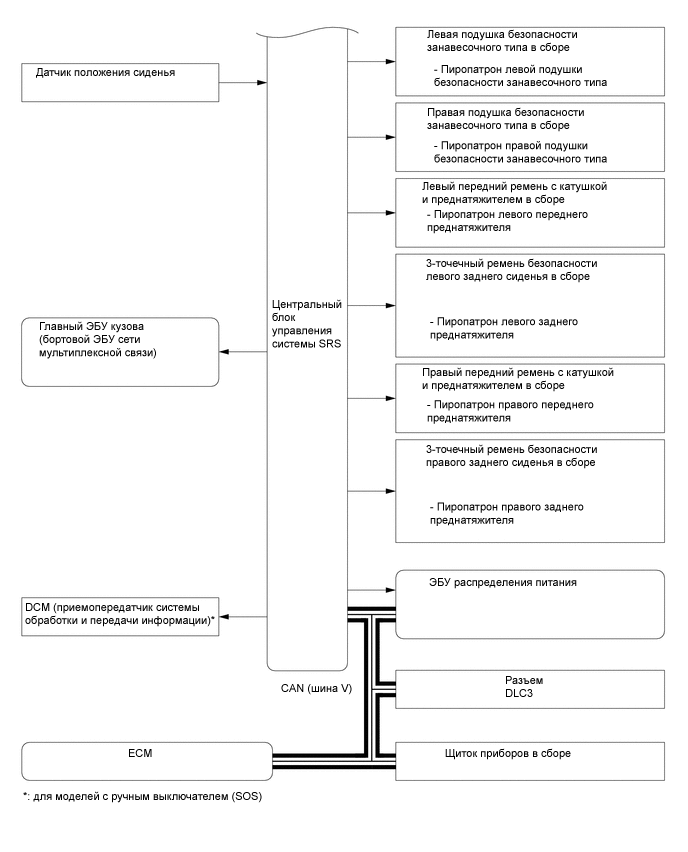 Датчик положения сиденья

Главный ЭБУ кузова (бортовой ЭБУ сети мультиплексной связи)

DCM (приемопередатчик системы обработки и передачи информации)*

Центральный блок управления системы SRS

Левая подушка безопасности занавесочного типа в сборе

- Пиропатрон левой подушки безопасности занавесочного типа

Правая подушка безопасности занавесочного типа в сборе

- Пиропатрон правой подушки безопасности занавесочного типа

Левый передний ремень с катушкой и преднатяжителем в сборе

- Пиропатрон левого переднего преднатяжителя

3-точечный ремень безопасности левого заднего сиденья в сборе

- Пиропатрон левого заднего преднатяжителя

Правый передний ремень с катушкой и преднатяжителем в сборе

- Пиропатрон правого переднего преднатяжителя

3-точечный ремень безопасности правого заднего сиденья в сборе

- Пиропатрон правого заднего преднатяжителя

ЭБУ распределения питания

CAN (шина V)

Разъем DLC3

ECM

Щиток приборов в сборе

*: для моделей с ручным выключателем (SOS)