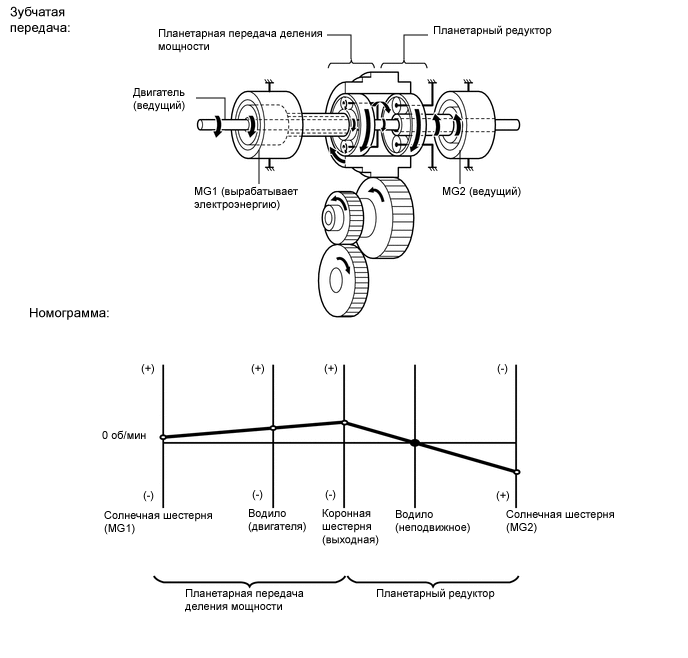 Зубчатая передача:

Планетарная передача деления мощности

Планетарный редуктор

Двигатель (ведущий)

MG1 (вырабатывает электроэнергию)

MG2 (ведущий)

Номограмма:

(+)

(+)

(+)

(-)

0 об/мин

(-)

(-)

(-)

(+)

Солнечная шестерня (MG1)

Водило (двигателя)

Коронная шестерня (выходная)

Водило (неподвижное)

Солнечная шестерня (MG2)

Планетарная передача деления мощности

Планетарный редуктор