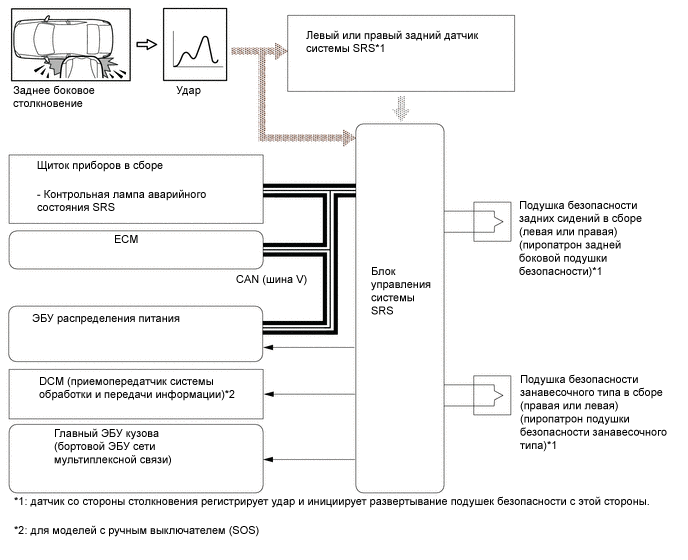 Заднее боковое столкновение

Удар

Левый или правый задний датчик системы SRS*1

Щиток приборов в сборе

- Контрольная лампа аварийного состояния SRS

ECM

CAN (шина V)

ЭБУ распределения питания

DCM (приемопередатчик системы обработки и передачи информации)*2

Главный ЭБУ кузова (бортовой ЭБУ сети мультиплексной связи)

Блок управления системы SRS

Подушка безопасности задних сидений в сборе (левая или правая) (пиропатрон задней боковой подушки безопасности)*1

Подушка безопасности занавесочного типа в сборе (правая или левая) (пиропатрон подушки безопасности занавесочного типа)*1

*1: датчик со стороны столкновения регистрирует удар и инициирует развертывание подушек безопасности с этой стороны.

*2: для моделей с ручным выключателем (SOS)