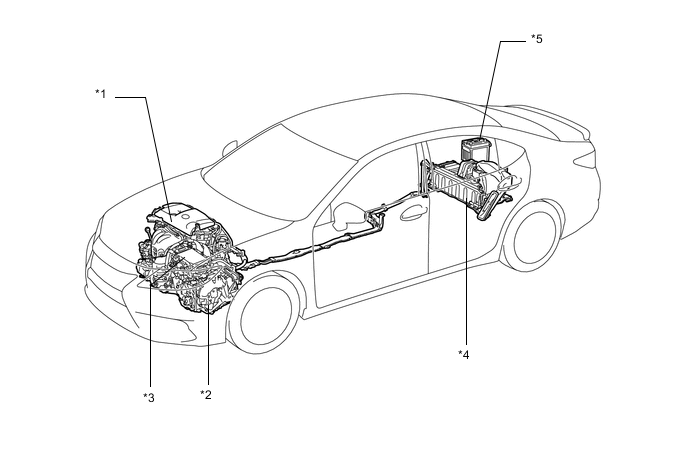 *5

*1

*4

*3

*2