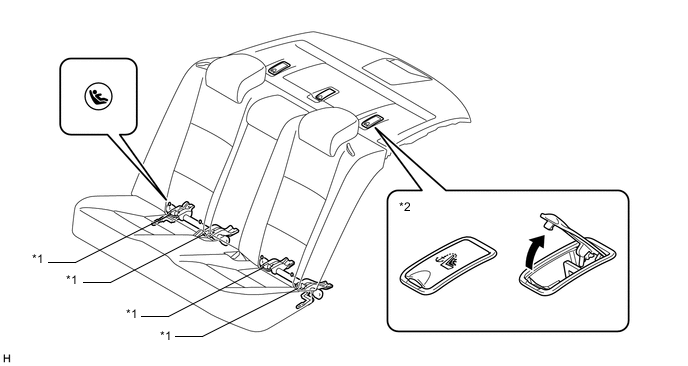 *2

*1

*1

*1

*1

H