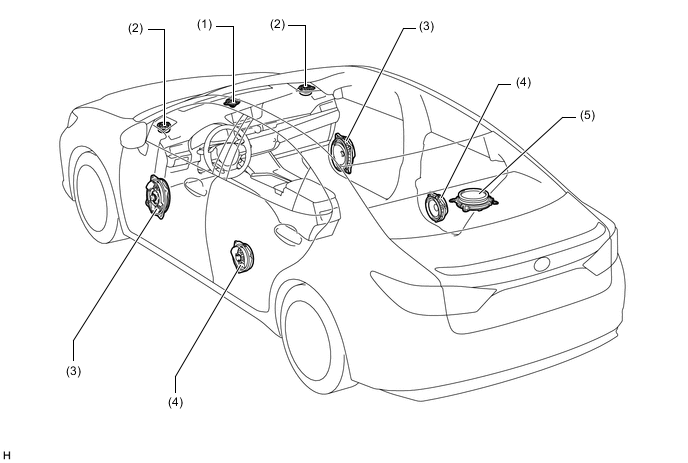 (2)
(1)
(2)
(3)
(4)
(5)
(3)
(4)
H