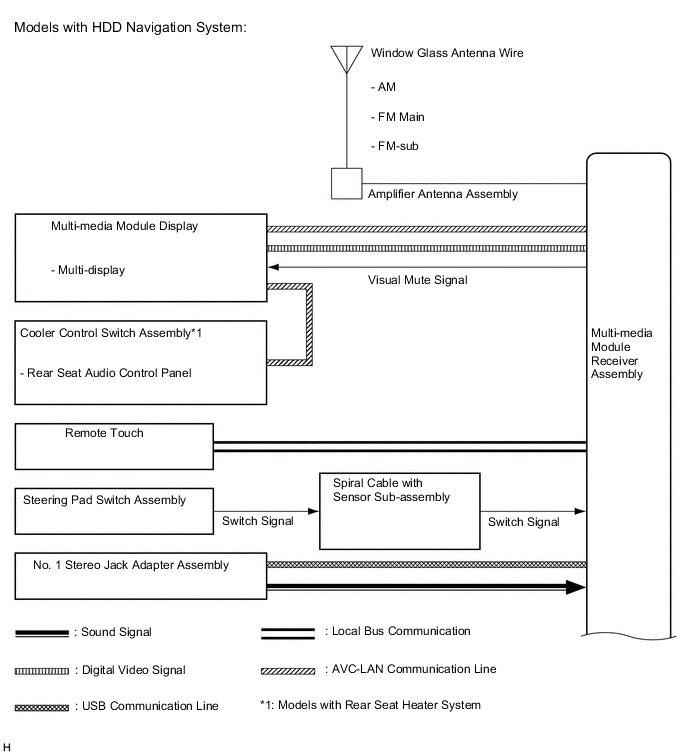 Models with HDD Navigation System:

Window Glass Antenna Wire

- AM

- FM Main

- FM-sub

Amplifier Antenna Assembly

Multi-media Module Display

- Multi-display

Visual Mute Signal

Cooler Control Switch Assembly*1

- Rear Seat Audio Control Panel

Multi-media Module Receiver Assembly

Remote Touch

Steering Pad Switch Assembly

Switch Signal

Spiral Cable with Sensor Sub-assembly

Switch Signal

No. 1 Stereo Jack Adapter Assembly

: Sound Signal

: Local Bus Communication

: Digital Video Signal

: AVC-LAN Communication Line

: USB Communication Line

*1: Models with Rear Seat Heater System

H