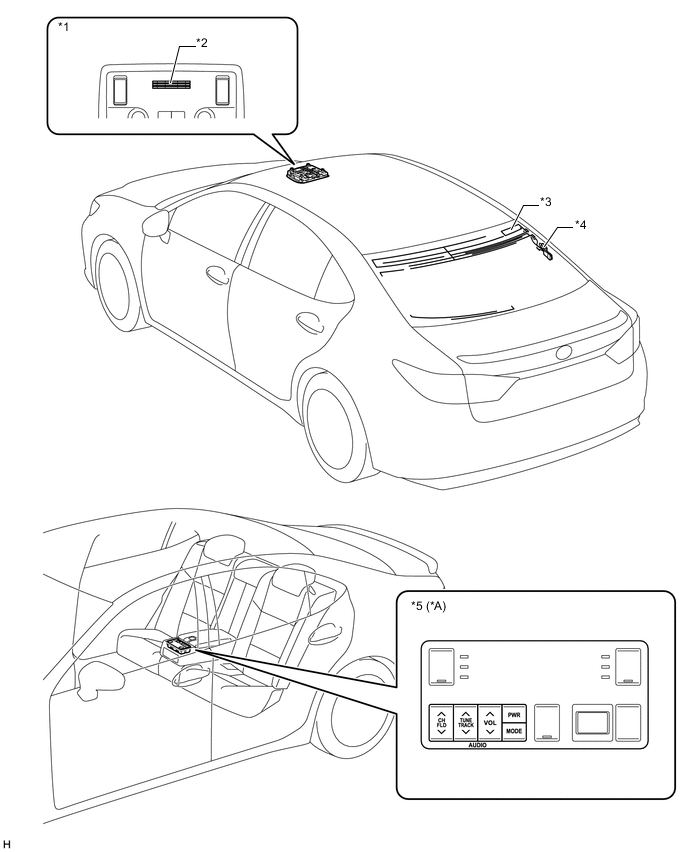 *1

*2

*3

*4

*5 (*A)

CH FLD

TUNE TRACK

VOL

PWR

MODE

AUDIO

H