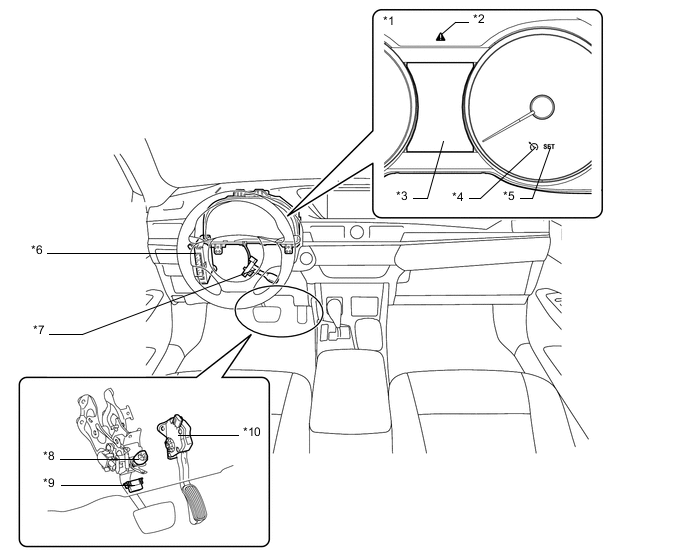 *1
*2
*3
*4
*5
SET
*6
*7
*8
*9
*10