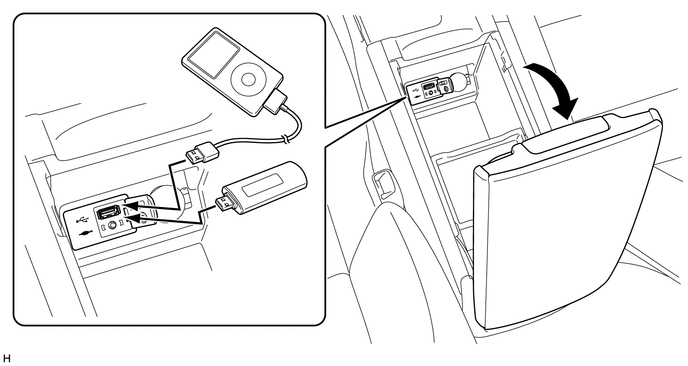 H