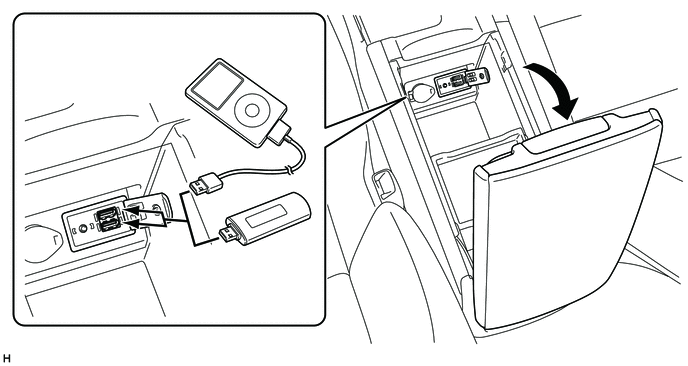 H