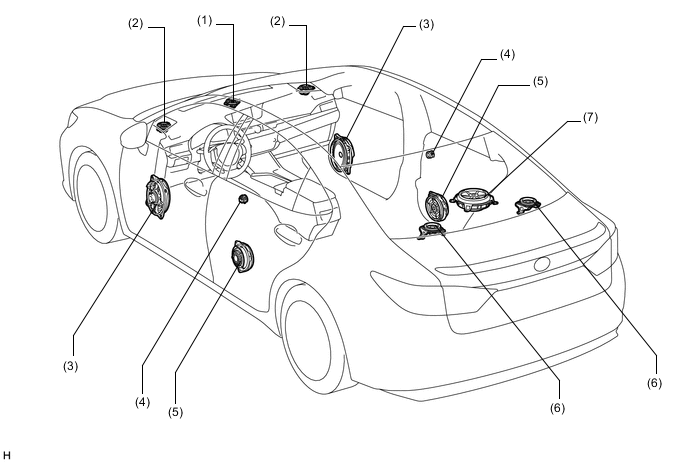 (2)
(1)
(2)
(3)
(4)
(5)
(7)
(3)
(4)
(5)
(6)
(6)
H