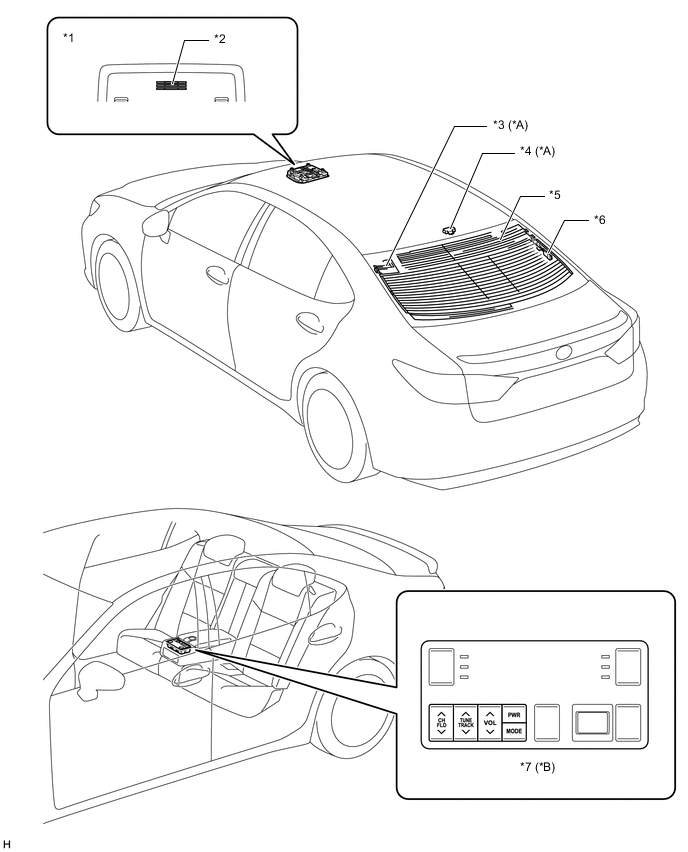 *1

*2

*3 (*A)

*4 (*A)

*5

*6

CH FLD

TUNE TRACK

VOL

PWR

MODE

*7 (*B)

H