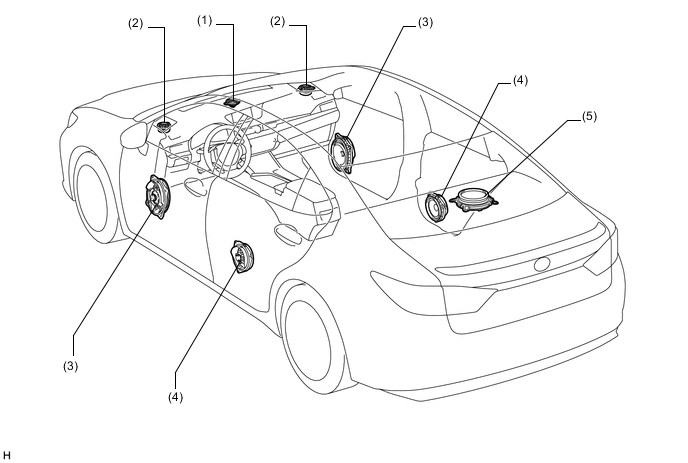 (2)
(1)
(2)
(3)
(4)
(5)
(3)
(4)
H