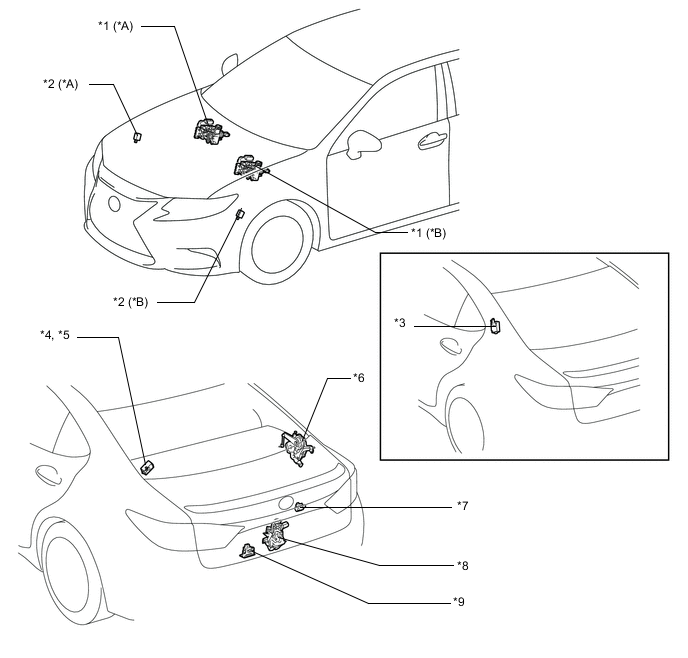 *1 (*A)

*2 (*A)

*1 (*B)

*2 (*B)

*3

*4, *5

*6

*7

*8

*9