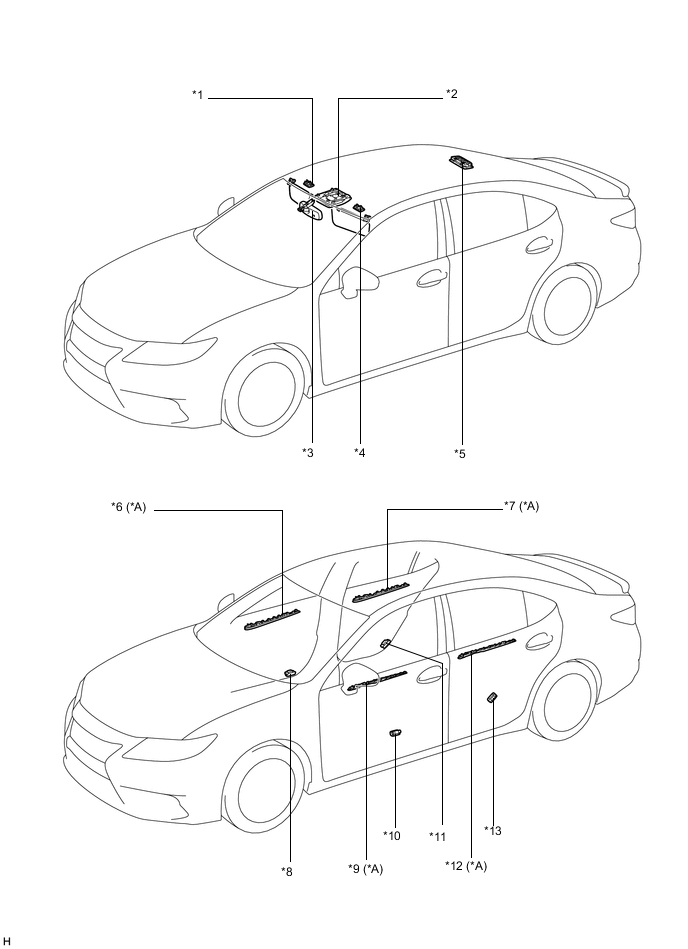 *1

*2

*3

*4

*5

*6 (*A)

*7 (*A)

*8

*9 (*A)

*10

*11

*12 (*A)

*13

H