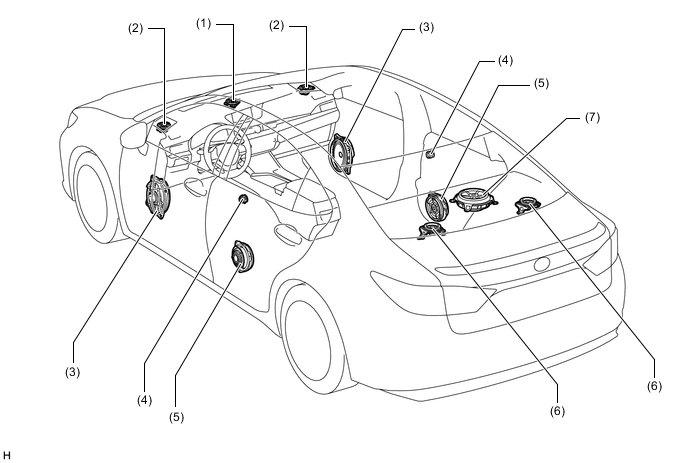 (2)
(1)
(2)
(3)
(4)
(5)
(7)
(3)
(4)
(5)
(6)
(6)
H