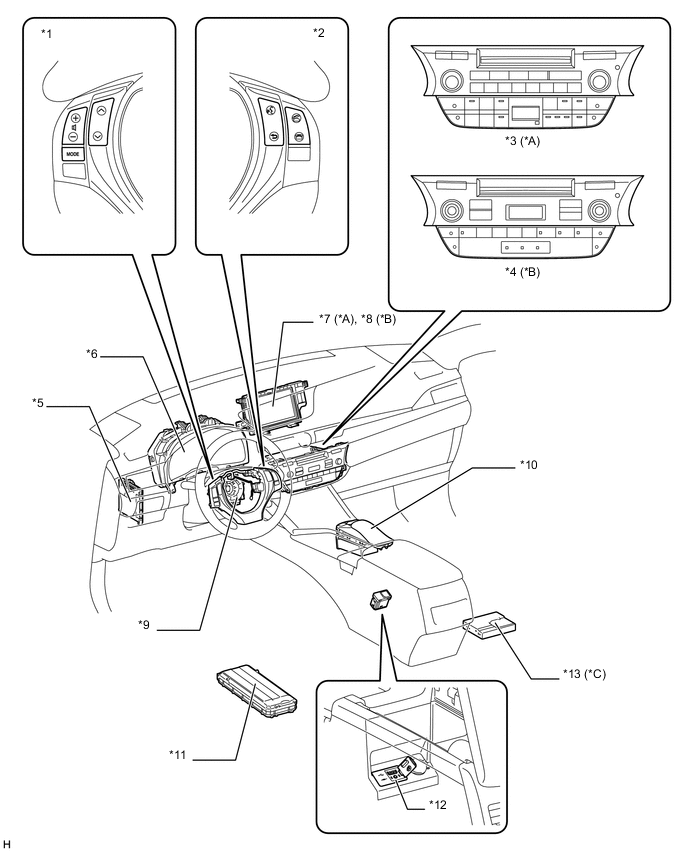 *1

MODE

*2

*3 (*A)

*4 (*B)

*7 (*A), *8 (*B)

*6

*5

*10

*9

*13 (*C)

*11

*12

H