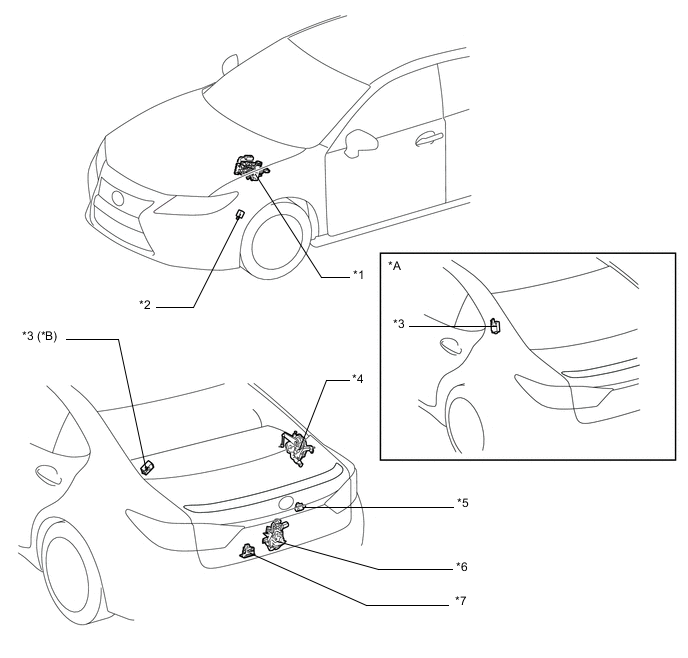 *1

*2

*A

*3

*3 (*B)

*4

*5

*6

*7