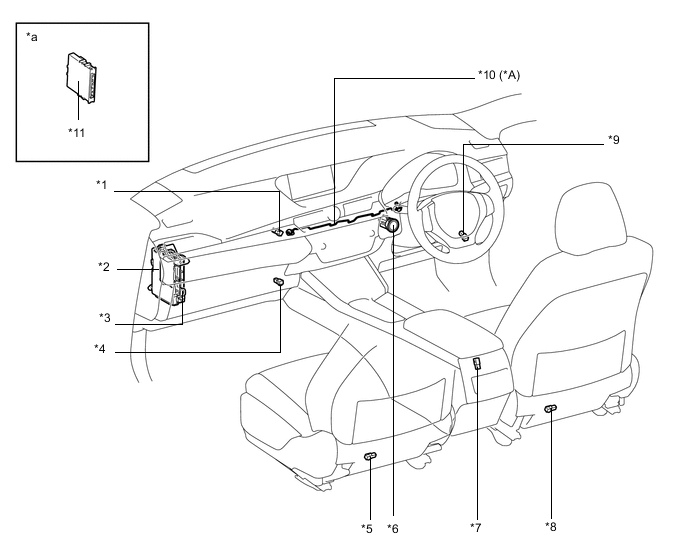 *a

*11

*10 (*A)

*9

*1

*2

*3

*4

*5

*6

*7

*8