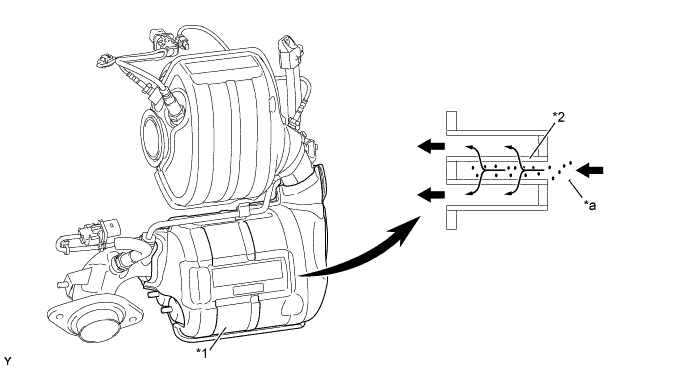 *2
*a
*1
Y