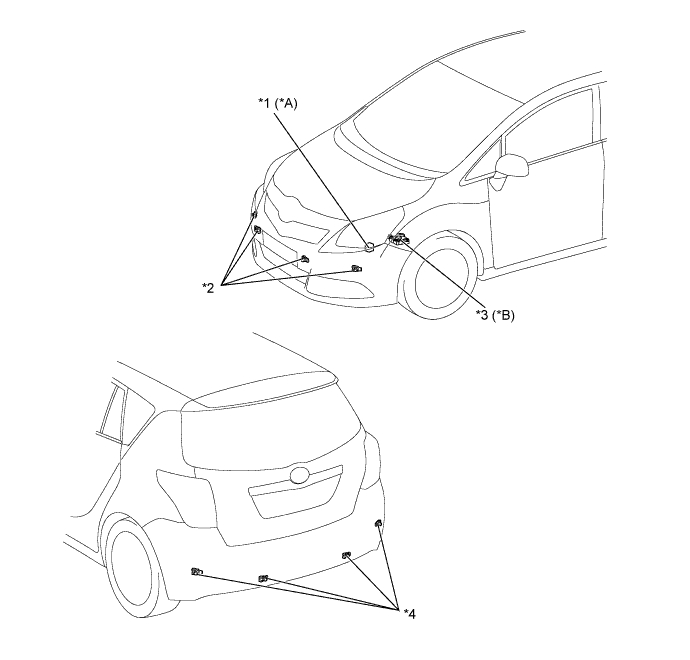 *1 (*A)

*2

*3 (*B)

*4