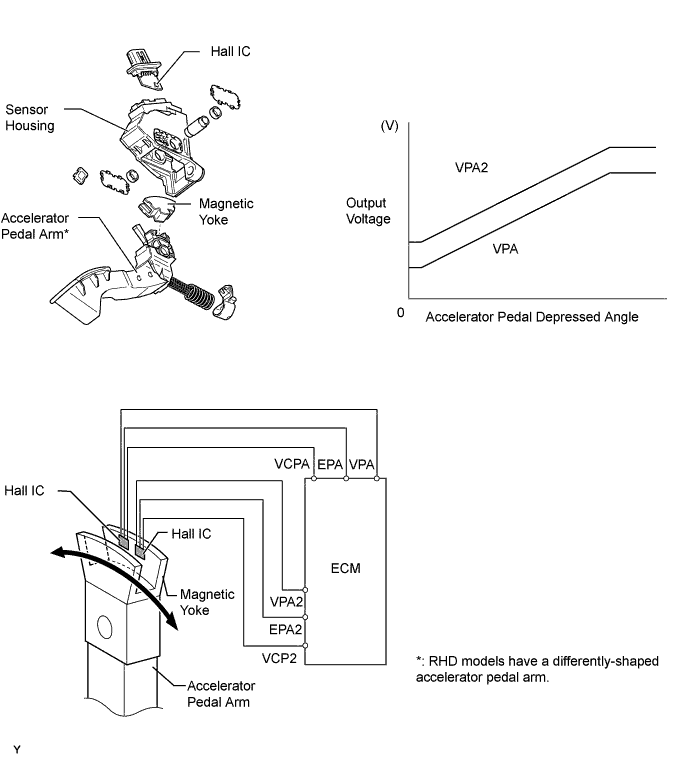 Hall IC

Sensor Housing

Magnetic Yoke

Accelerator Pedal Arm*

(V)

VPA2

Output Voltage

VPA

0

Accelerator Pedal Depressed Angle

VCPA EPA VPA

Hall IC

Hall IC

ECM

Magnetic Yoke

VPA2

EPA2

VCP2

Accelerator Pedal Arm

*: RHD models have a differently-shaped accelerator pedal arm.

Y