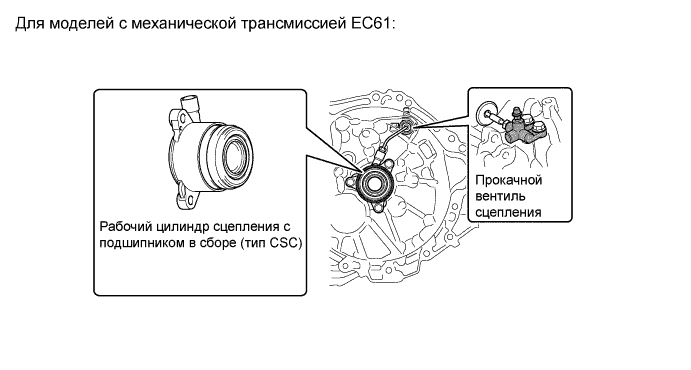 Для моделей с механической трансмиссией EC61:

Рабочий цилиндр сцепления с подшипником в сборе (тип CSC)

Прокачной вентиль сцепления