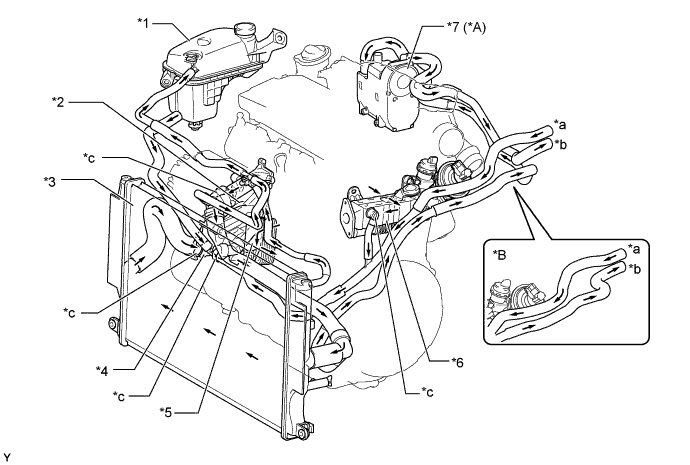 *1
*7 (*A)
*2
*a
*b
*c
*3
*B
*a
*b
*c
*4
*6
*c
*c
*5
Y