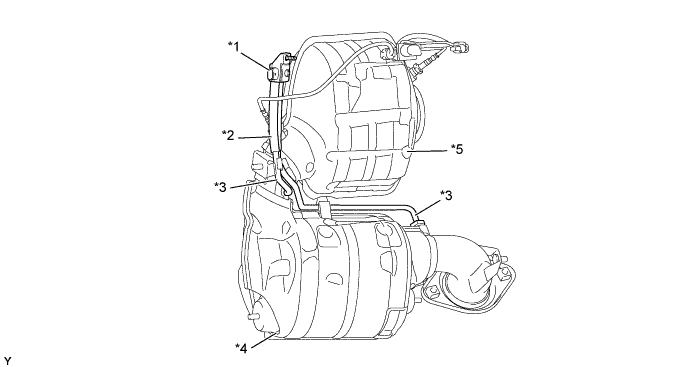 *1
*2
*5
*3
*3
*4
Y