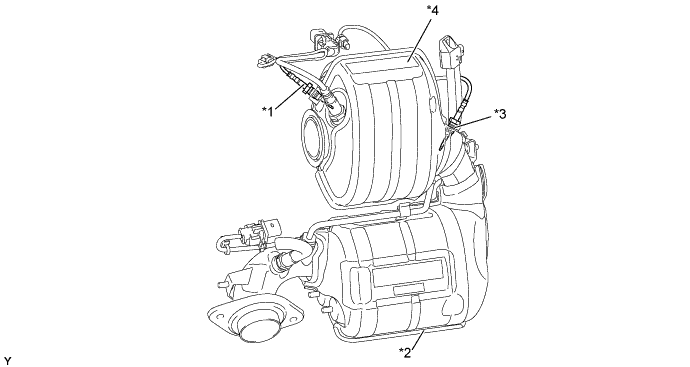 *4
*1
*3
*2
Y