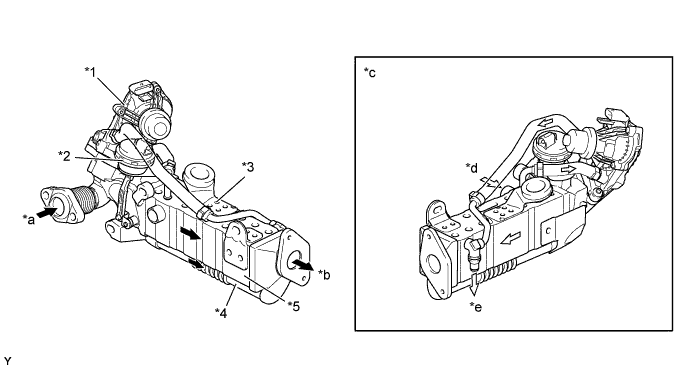 *1
*2
*3
*a
*b
*4
*5
*c
*d
*e
Y