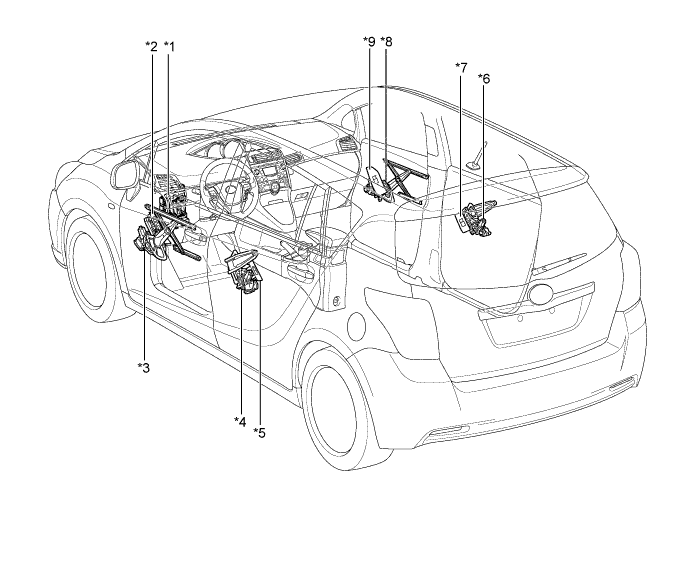 *2 *1

*9 *8

*7

*6

*3

*4

*5