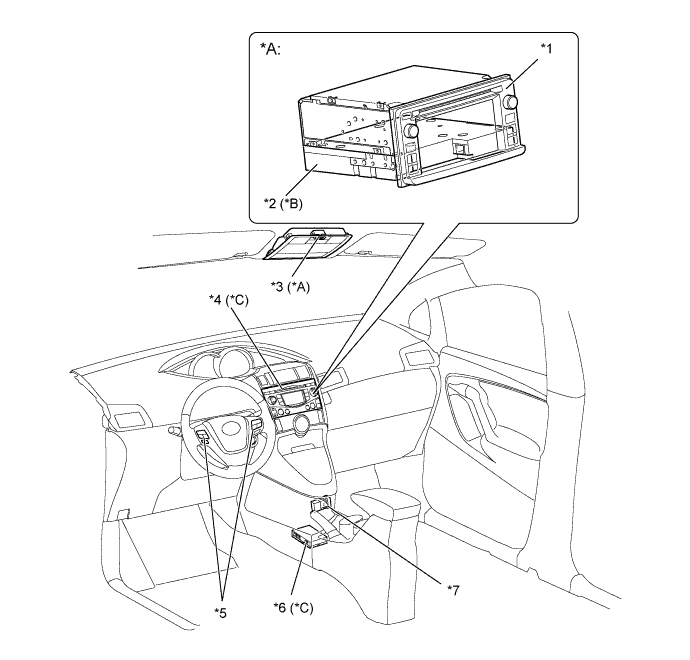 *A:

*1

*2 (*B)

*3 (*A)

*4 (*C)

*5

*6 (*C)

*7