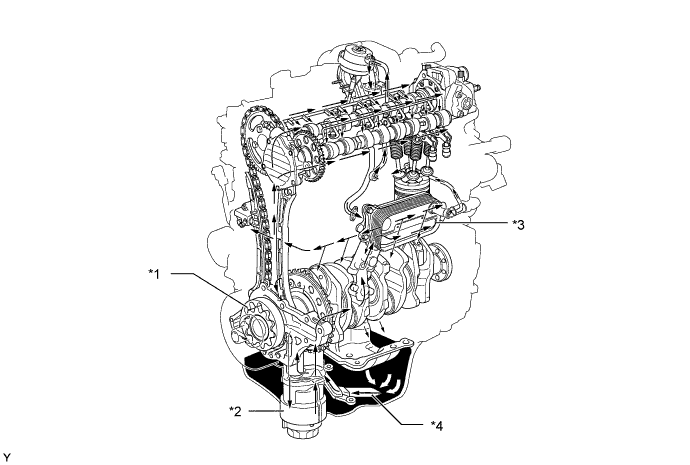 *3

*1

*2

*4

Y