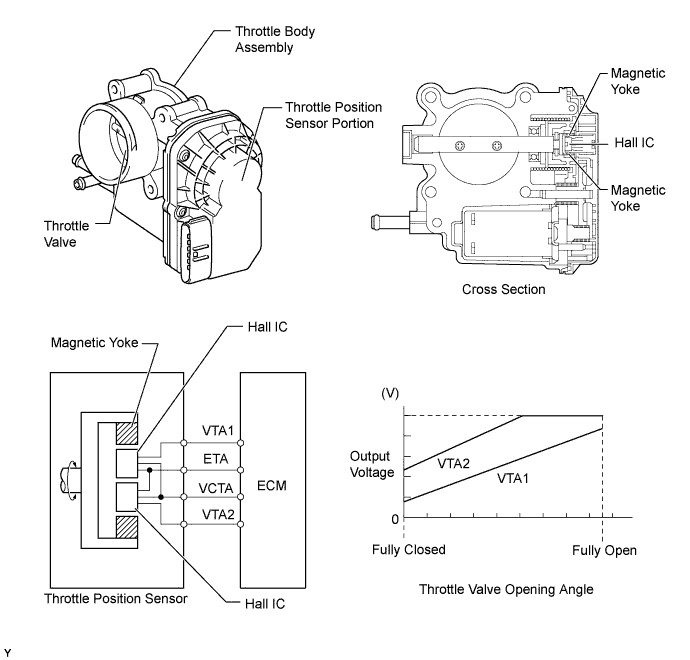 Throttle Body Assembly

Throttle Position Sensor Portion

Throttle Valve

Magnetic Yoke

Hall IC

Magnetic Yoke

Cross Section

Magnetic Yoke

Hall IC

VTA1

ETA

VCTA

VTA2

ECM

Throttle Position Sensor

Hall IC

(V)

Output Voltage

VTA2

VTA1

0

Fully Closed

Fully Open

Throttle Valve Opening Angle

Y