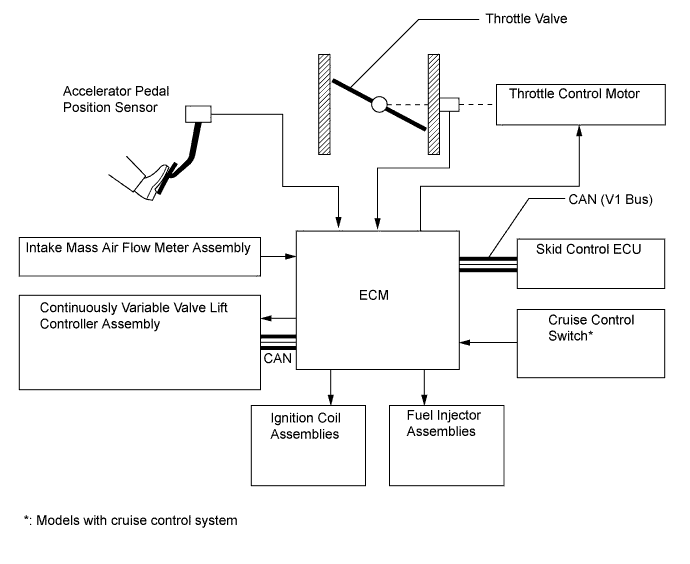 Throttle Valve

Accelerator Pedal Position Sensor

Throttle Control Motor

CAN (V1 Bus)

Intake Mass Air Flow Meter Assembly

Skid Control ECU

ECM

Continuously Variable Valve Lift Controller Assembly

Cruise Control Switch*

CAN

Ignition Coil Assemblies

Fuel Injector Assemblies

*: Models with cruise control system