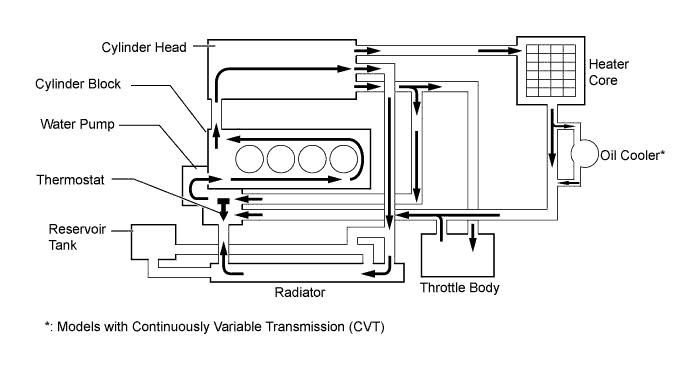 Cylinder Head
Cylinder Block
Water Pump
Thermostat
Reservoir Tank
Heater Core
Oil Cooler*
Radiator
Throttle Body

*: Models with Continuously Variable Transmission (CVT)