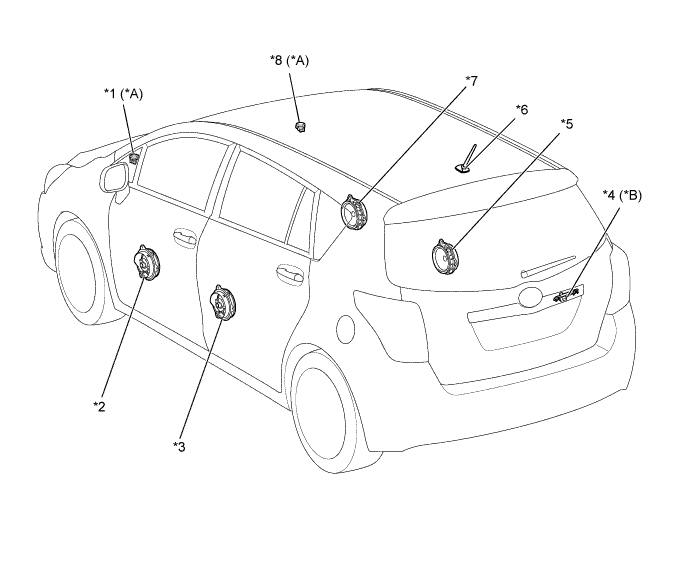 *8 (*A)
*1 (*A)
*7
*6
*5
*4 (*B)
*2
*3