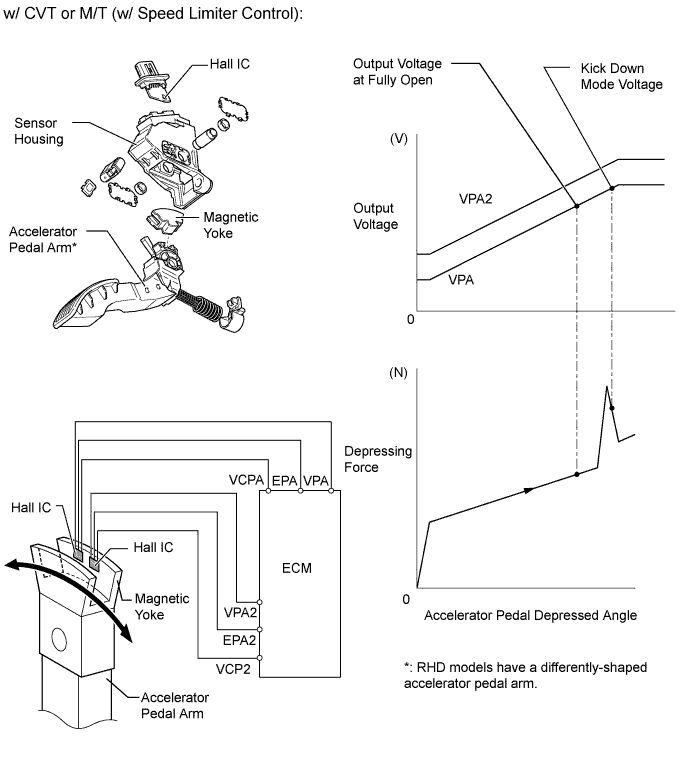 w/ CVT or M/T (w/ Speed Limiter Control):

Hall IC

Sensor Housing

Magnetic Yoke

Accelerator Pedal Arm*

Output Voltage at Fully Open

Kick Down Mode Voltage

(V)

Output Voltage

VPA2

VPA

0

(N)

Depressing Force

0

Accelerator Pedal Depressed Angle

VCPA EPA VPA

Hall IC

Hall IC

ECM

Magnetic Yoke

VPA2

EPA2

VCP2

Accelerator Pedal Arm

*: RHD models have a differently-shaped accelerator pedal arm.