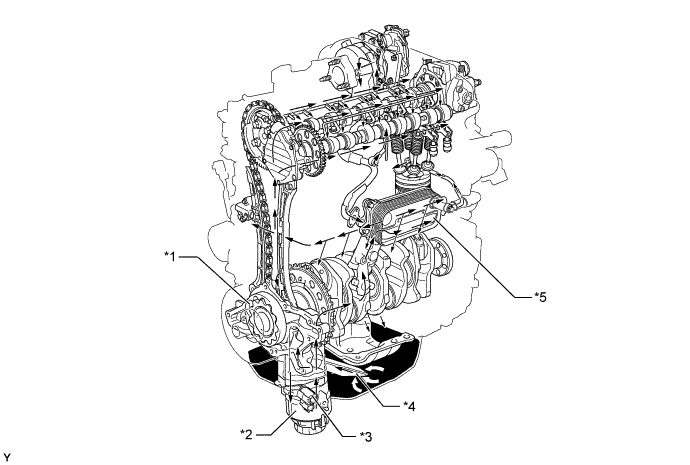 *1

*5

*4

*2

*3

Y