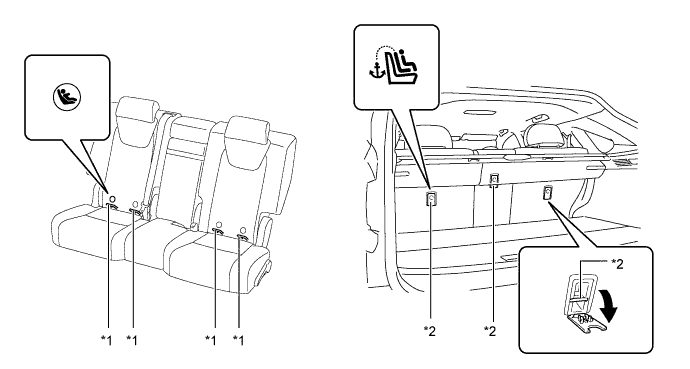 *1 *1 *1 *1

*2

*2 *2