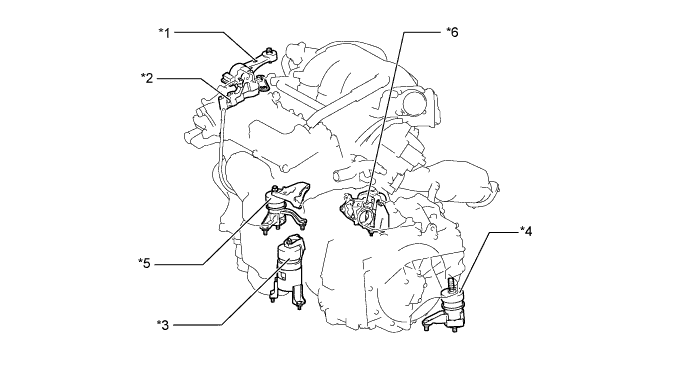 *1
*2
*6
*5
*4
*3