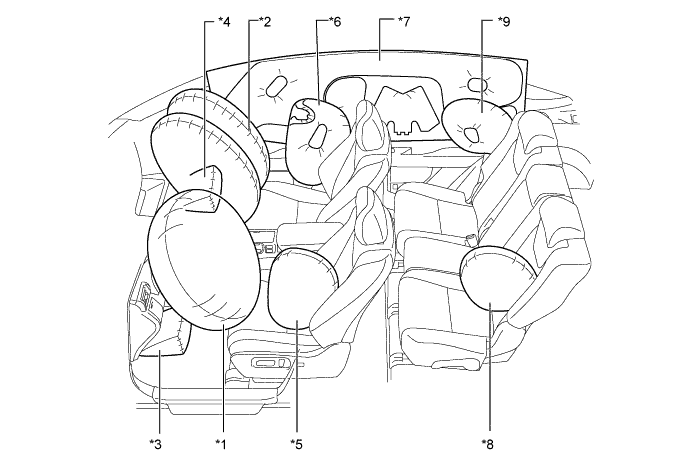 *4
*2
*6
*7
*9
*3
*1
*5
*8