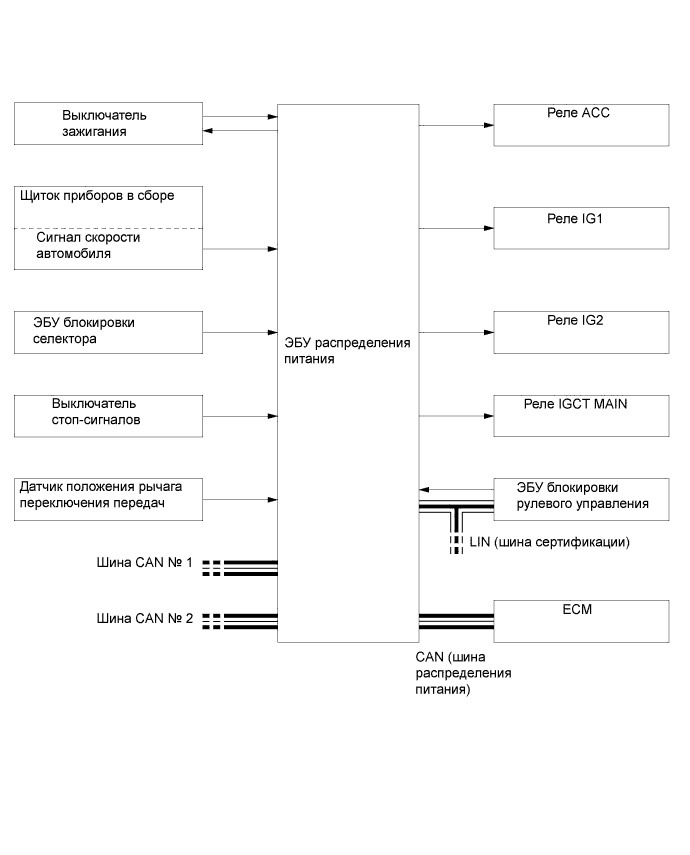 Выключатель зажигания

Щиток приборов в сборе

Сигнал скорости автомобиля

ЭБУ блокировки селектора

Выключатель стоп-сигналов

Датчик положения рычага переключения передач

Шина CAN № 1

Шина CAN № 2

ЭБУ распределения питания

Реле ACC

Реле IG1

Реле IG2

Реле IGCT MAIN

ЭБУ блокировки рулевого управления

LIN (шина сертификации)

ECM

CAN (шина распределения питания)