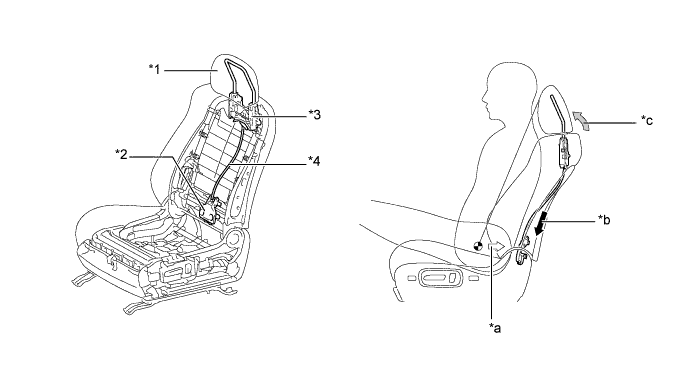 *1
*3
*2
*4
*c
*b
*a