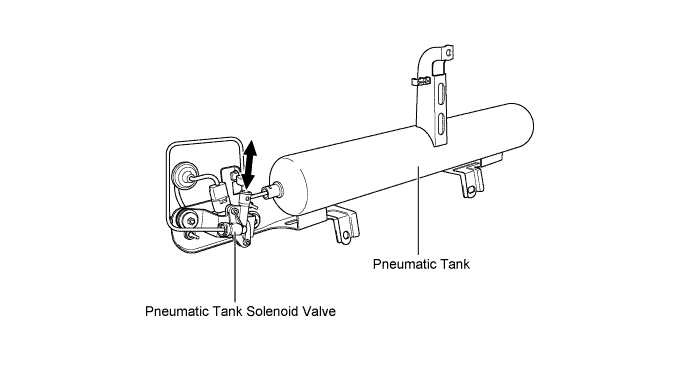 Pneumatic Tank

Pneumatic Tank Solenoid Valve