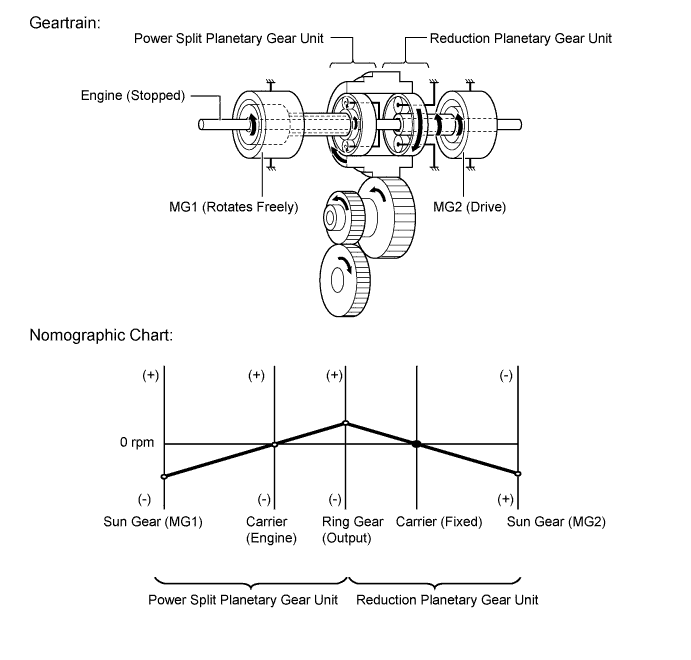 Geartrain:

Power Split Planetary Gear Unit

Reduction Planetary Gear Unit

Engine (Stopped)

MG1 (Rotates Freely)

MG2 (Drive)

Nomographic Chart:

(+)

(+)

(+)

(-)

0 rpm

(-)

(-)

(-)

(+)

Sun Gear (MG1)

Carrier (Engine)

Ring Gear (Output)

Carrier (Fixed)

Sun Gear (MG2)

Power Split Planetary Gear Unit

Reduction Planetary Gear Unit