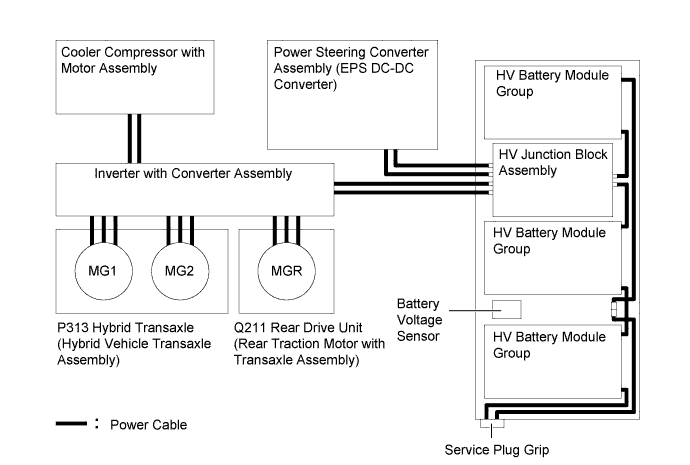 Cooler Compressor with Motor Assembly

Power Steering Converter Assembly (EPS DC-DC Converter)

HV Battery Module Group

HV Junction Block Assembly

Inverter with Converter Assembly

HV Battery Module Group

MG1

MG2

MGR

Battery Voltage Sensor

HV Battery Module Group

P313 Hybrid Transaxle (Hybrid Vehicle Transaxle Assembly)

Q211 Rear Drive Unit (Rear Traction Motor with Transaxle Assembly)

: Power Cable

Service Plug Grip