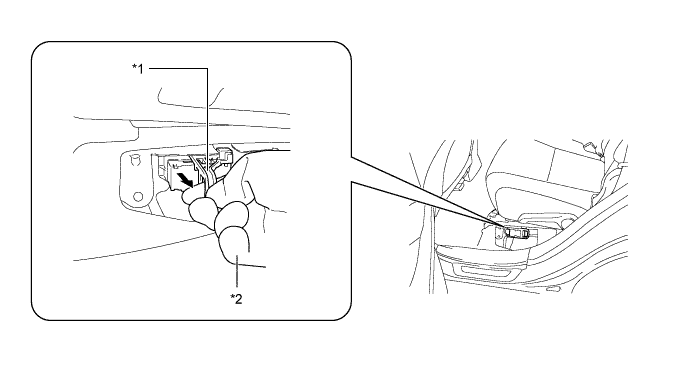 *1

*2