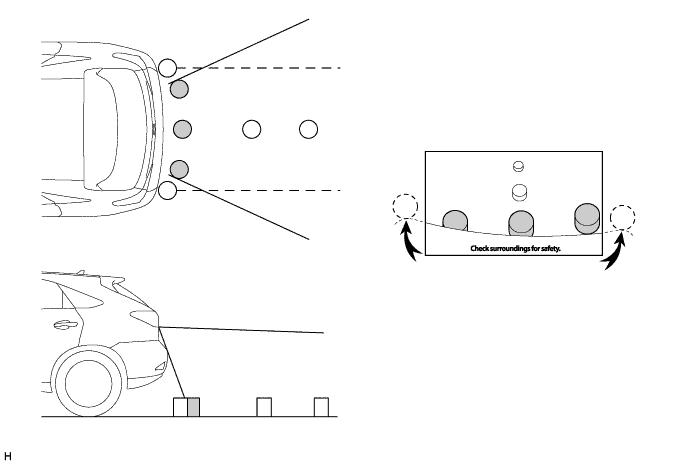 Check surroundings for safety.

H