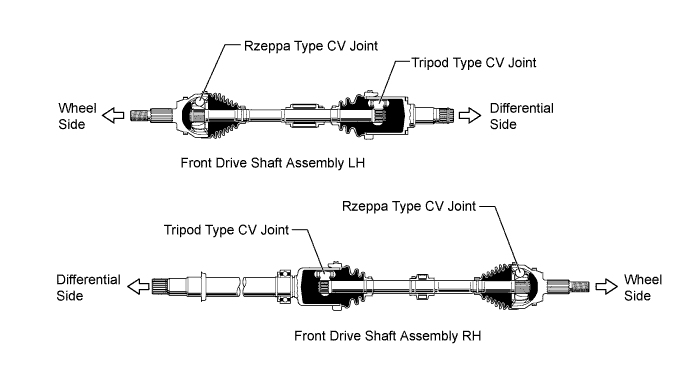 Rzeppa Type CV Joint

Tripod Type CV Joint

Wheel Side

Differential Side

Front Drive Shaft Assembly LH

Rzeppa Type CV Joint

Tripod Type CV Joint

Differential Side

Wheel Side

Front Drive Shaft Assembly RH